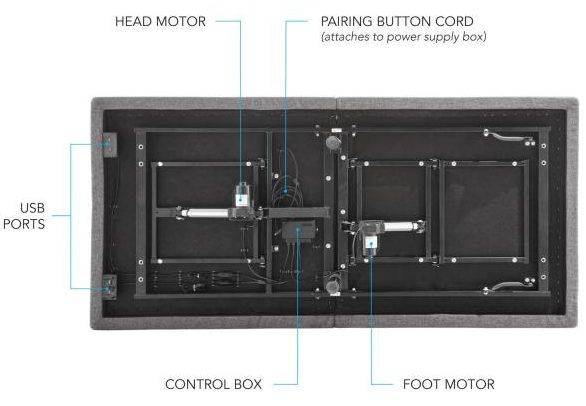 HEAD MOTOR

PAIRING BUTTON CORD
(attaches to power supply box)

USB PORTS

CONTROL BOX

FOOT MOTOR